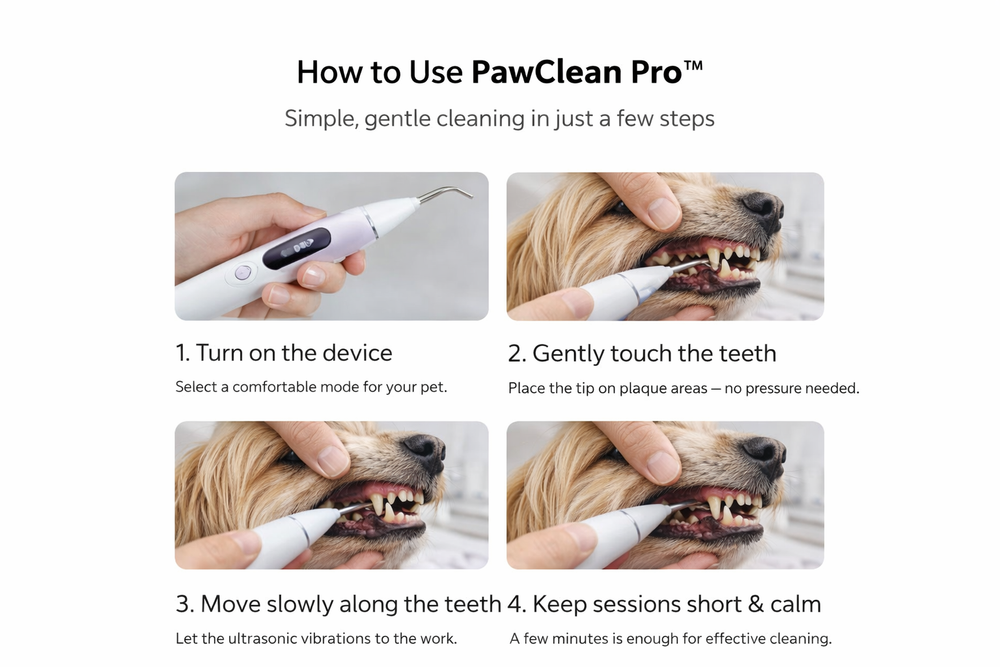 How to Use PawClean Pro™

Simple, gentle cleaning in just a few steps

1. Turn on the device

Select a comfortable mode for your pet.

2. Gently touch the teeth

Place the tip on plaque areas — no pressure needed.

3. Move slowly along the teeth

Let the ultrasonic vibrations to the work.

4. Keep sessions short & calm

A few minutes is enough for effective cleaning.